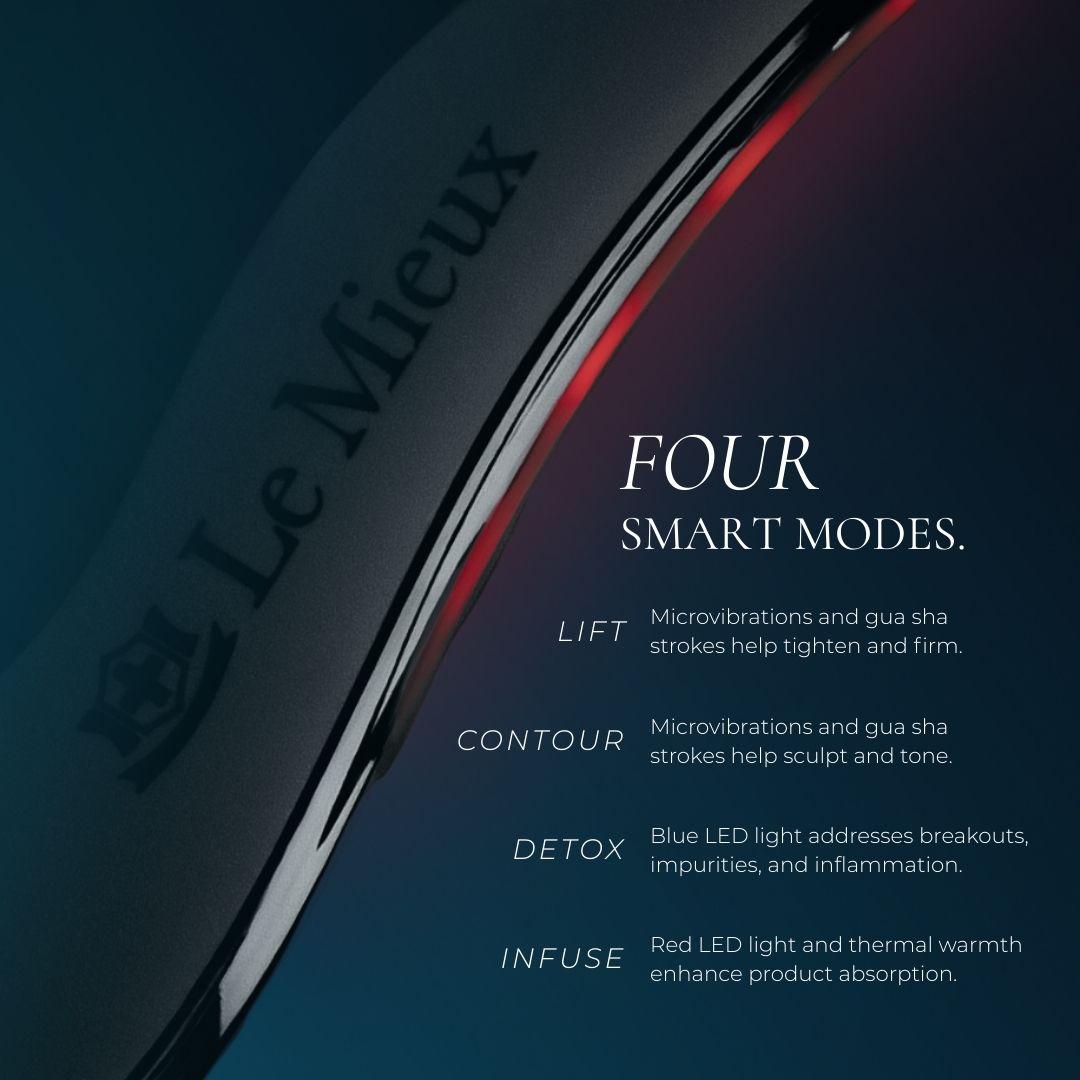 Le Mieux

FOUR
SMART MODES.

LIFT Microvibrations and gua sha strokes help tighten and firm.

CONTOUR Microvibrations and gua sha strokes help sculpt and tone.

DETOX Blue LED light addresses breakouts, impurities, and inflammation.

INFUSE Red LED light and thermal warmth enhance product absorption.